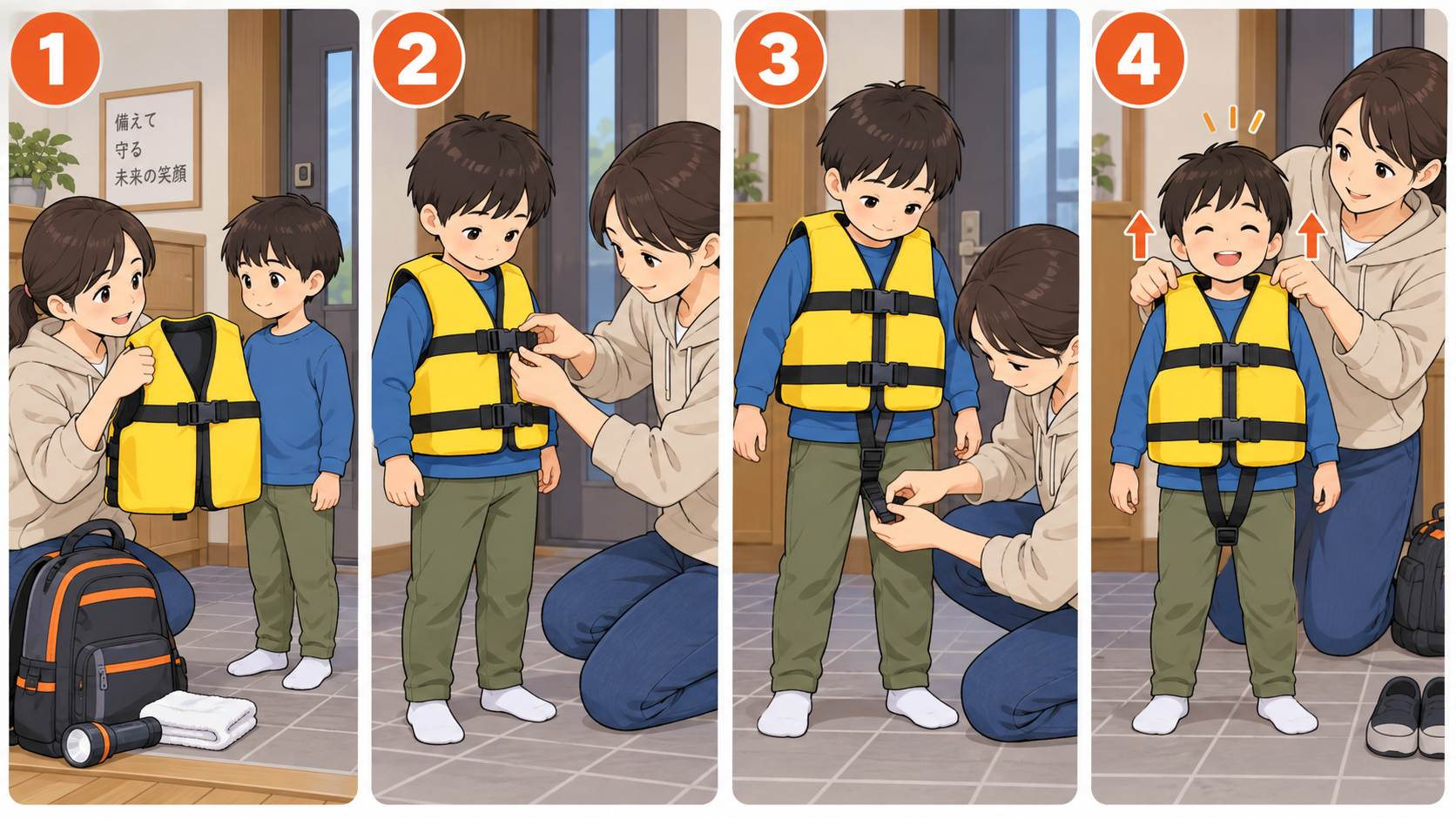 1

備えて
守る
未来の笑顔

2

3

4