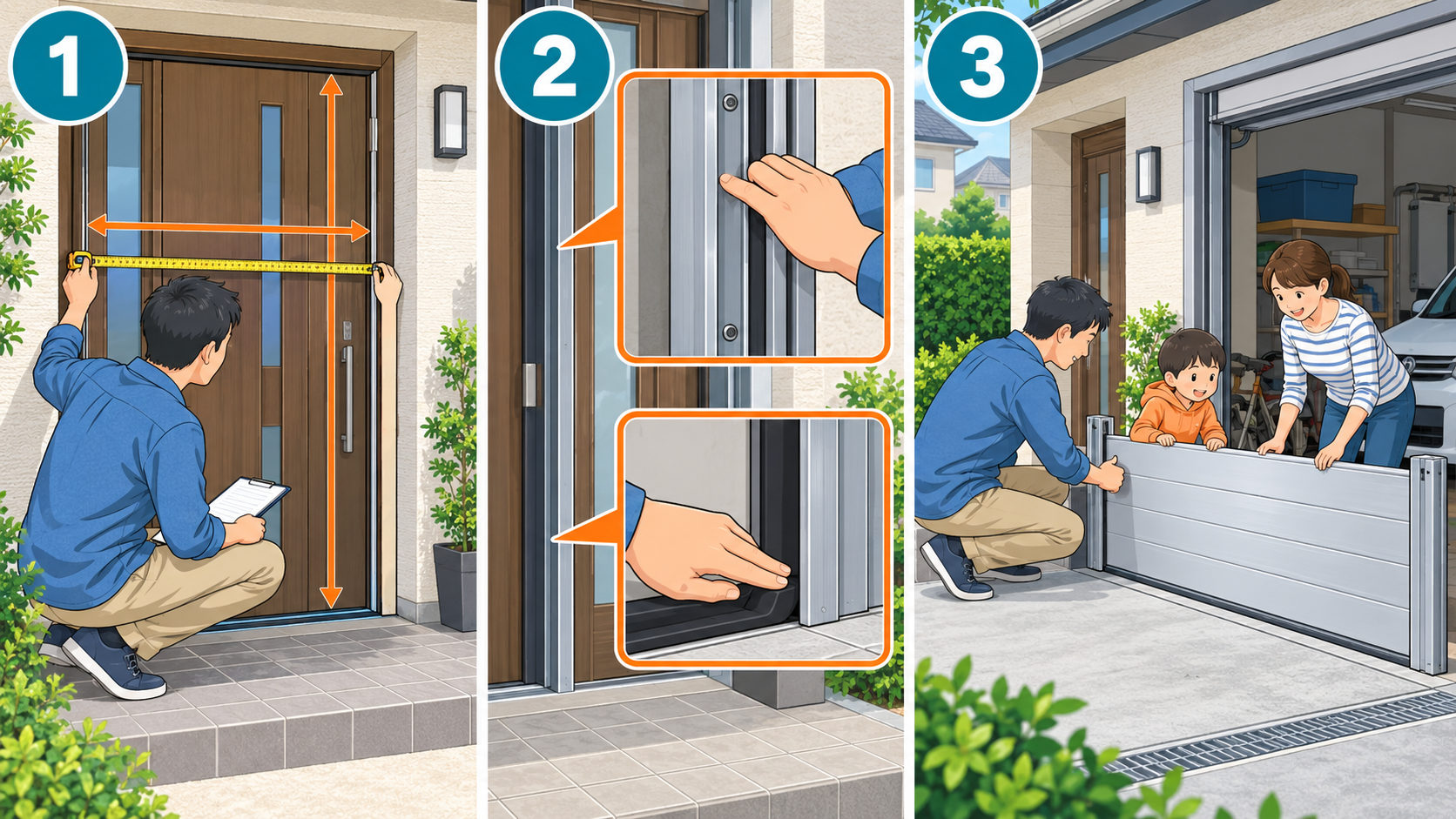 1

2

3